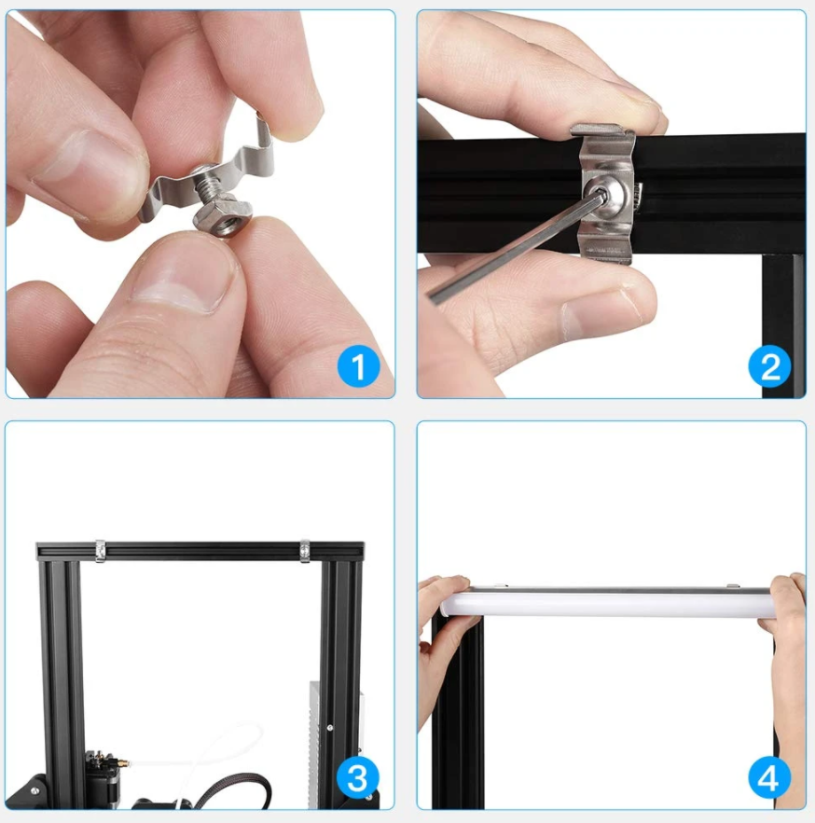 1

2

3

4